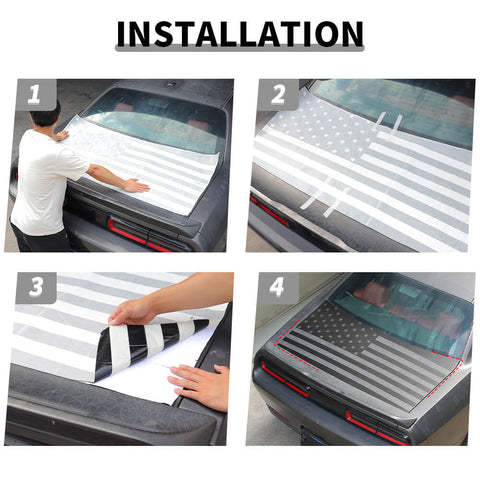 INSTALLATION

1

2

3

4