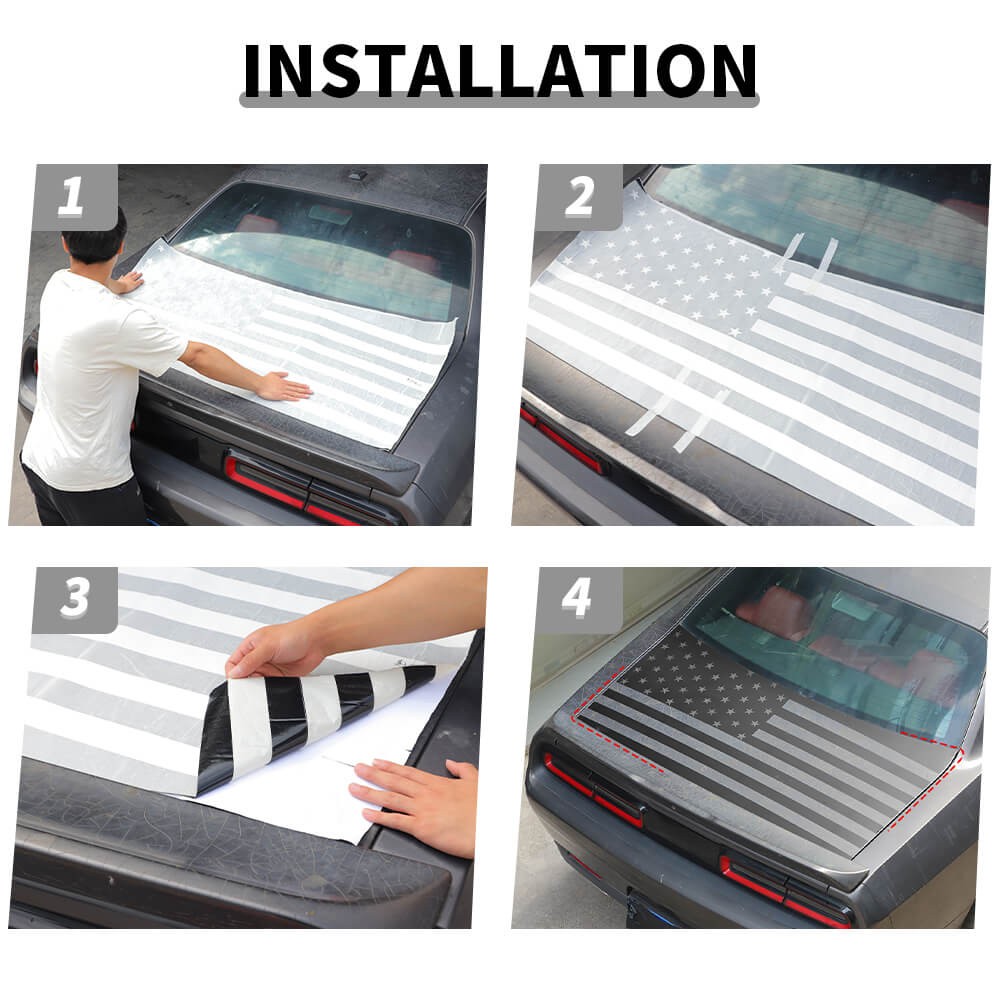 INSTALLATION

1

2

3

4