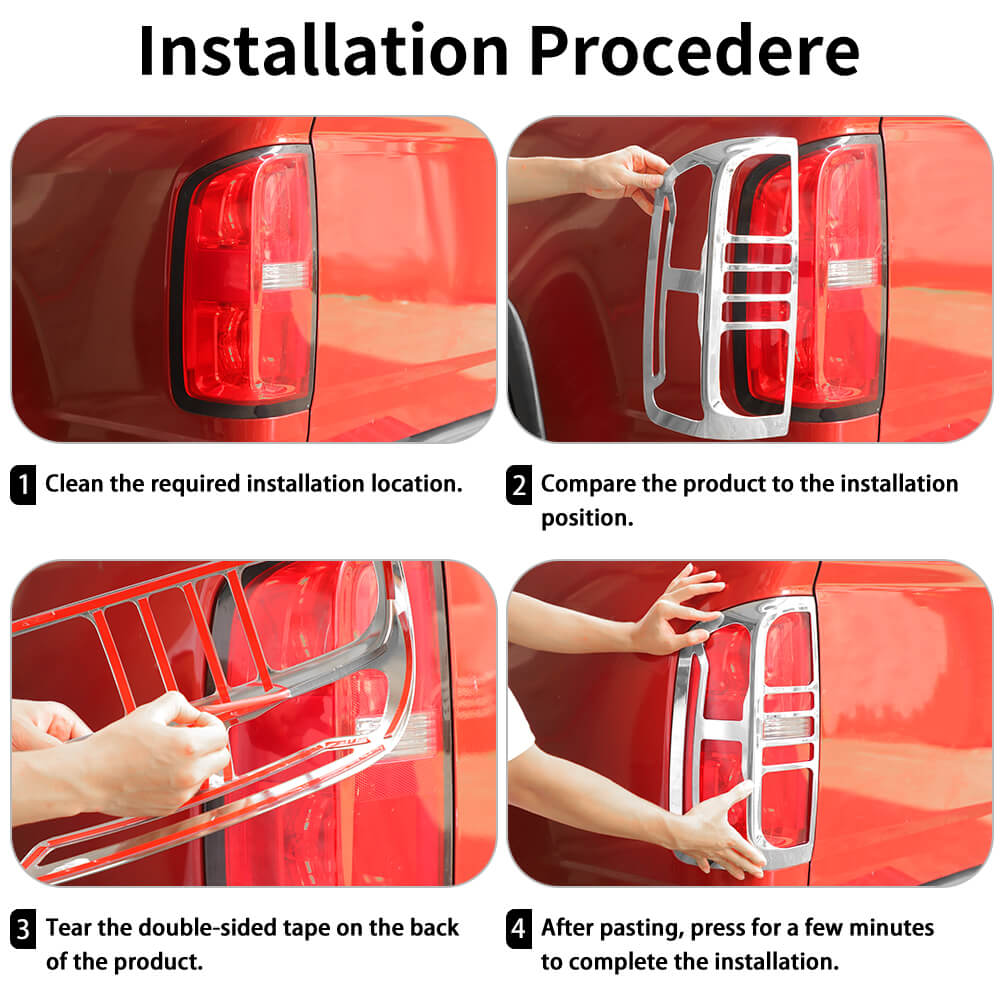 Installation Procedere

1 Clean the required installation location.

2 Compare the product to the installation position.

3 Tear the double-sided tape on the back of the product.

4 After pasting, press for a few minutes to complete the installation.