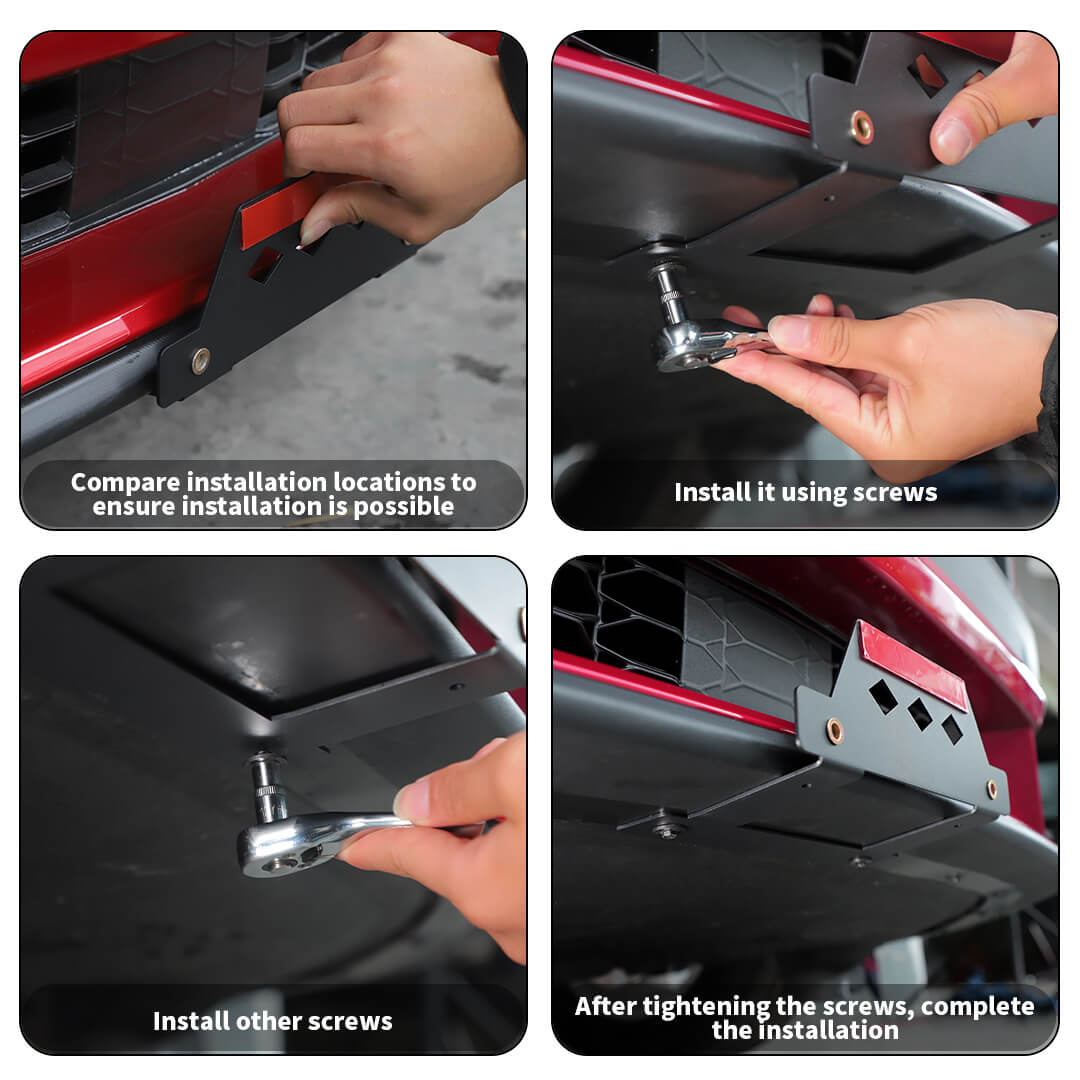 Compare installation locations to ensure installation is possible

Install it using screws

Install other screws

After tightening the screws, complete the installation