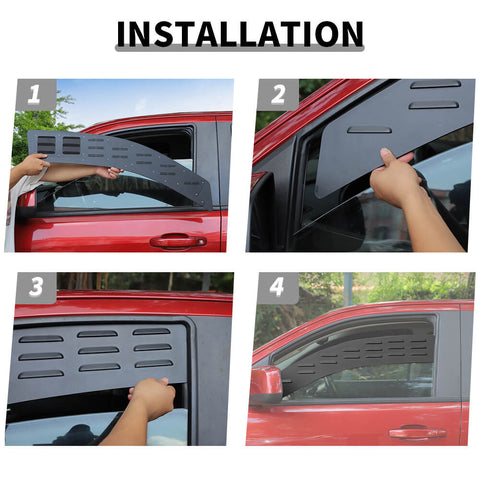 INSTALLATION

1

2

3

4