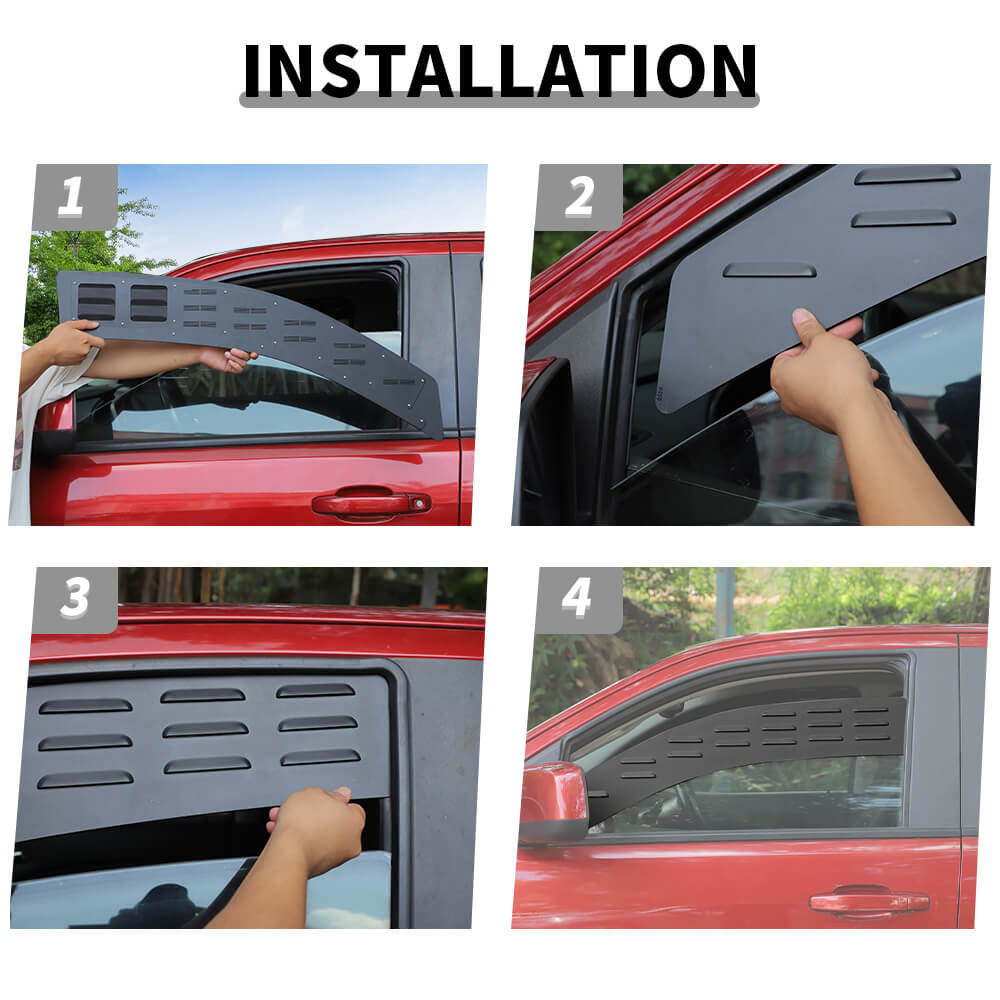 INSTALLATION

1

2

3

4