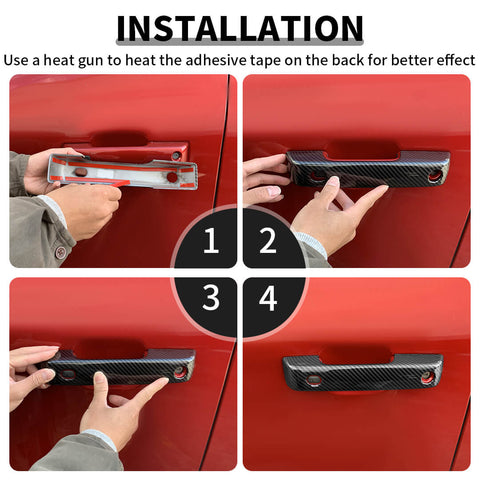 INSTALLATION

Use a heat gun to heat the adhesive tape on the back for better effect

1

2

3

4