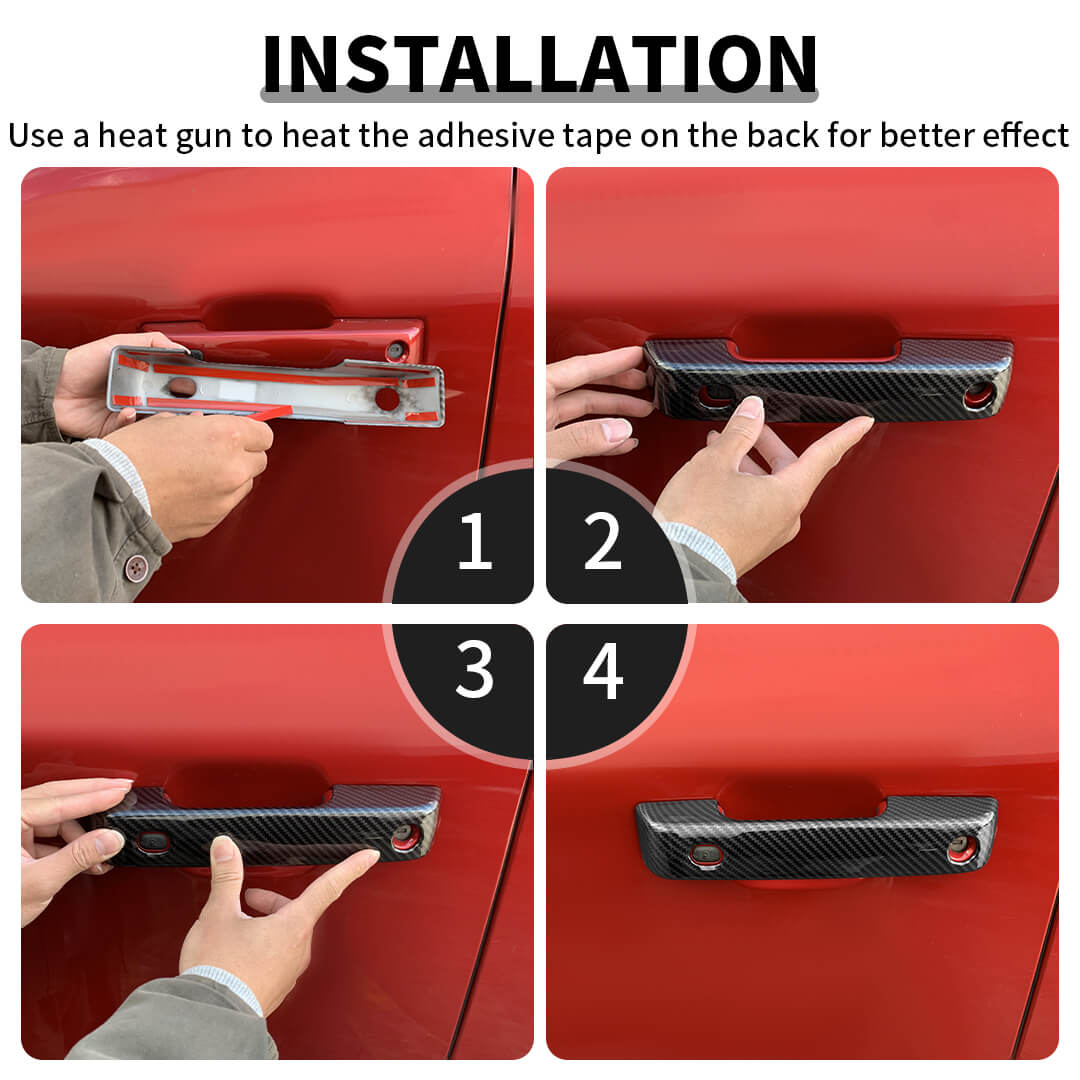 INSTALLATION

Use a heat gun to heat the adhesive tape on the back for better effect

1

2

3

4