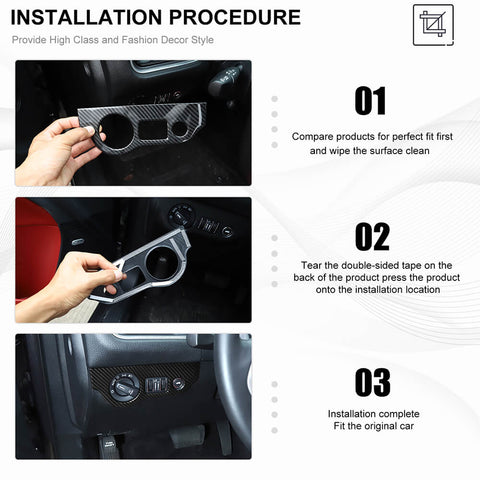 INSTALLATION PROCEDURE

Provide High Class and Fashion Decor Style

01

Compare products for perfect fit first and wipe the surface clean

02

Tear the double-sided tape on the back of the product press the product onto the installation location

03

Installation complete
Fit the original car