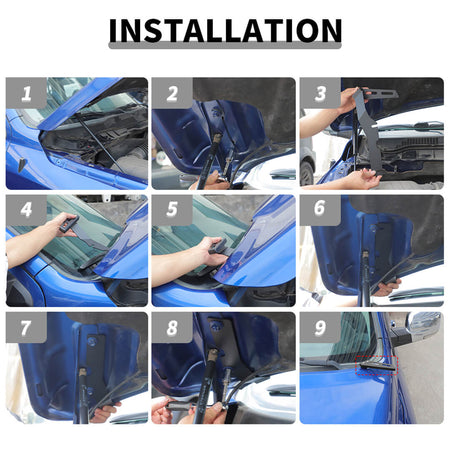 INSTALLATION

1

2

3

4

5

6

7

8

9