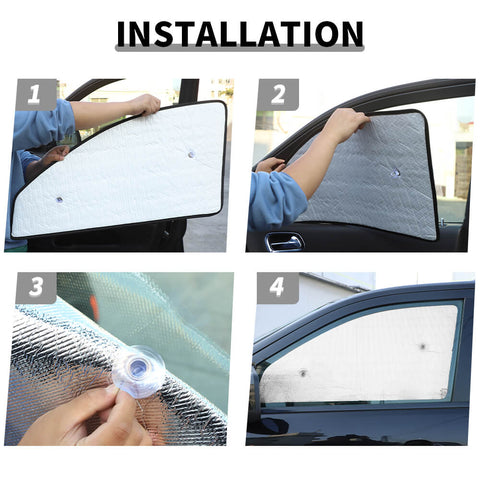 INSTALLATION

1

2

3

4