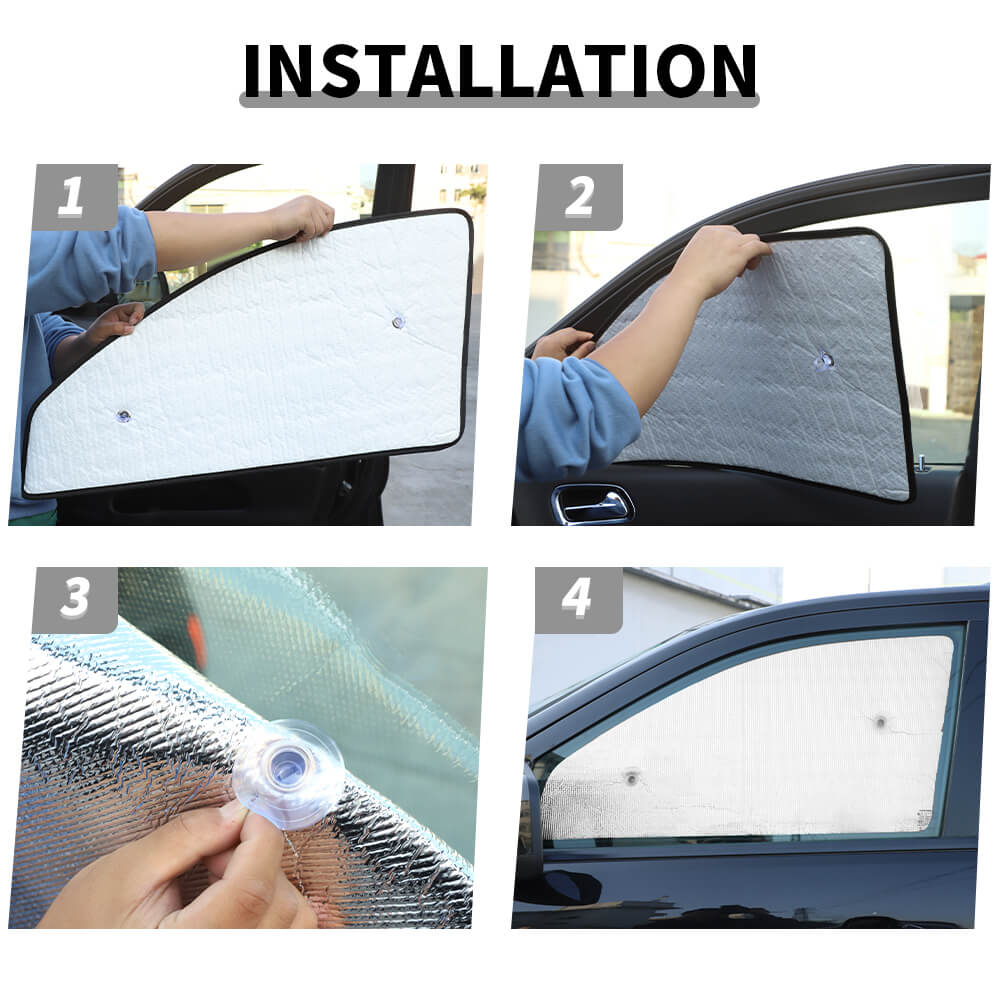 INSTALLATION

1

2

3

4