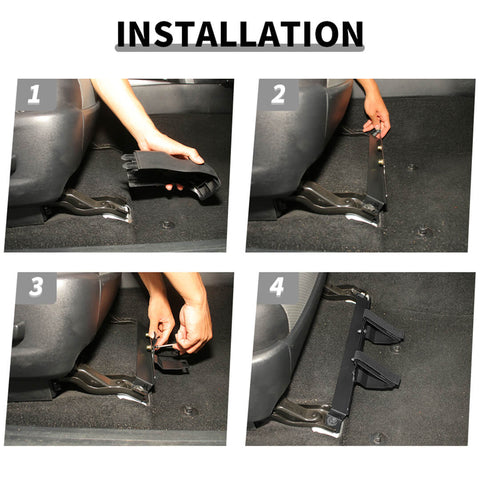 INSTALLATION

1

2

3

4