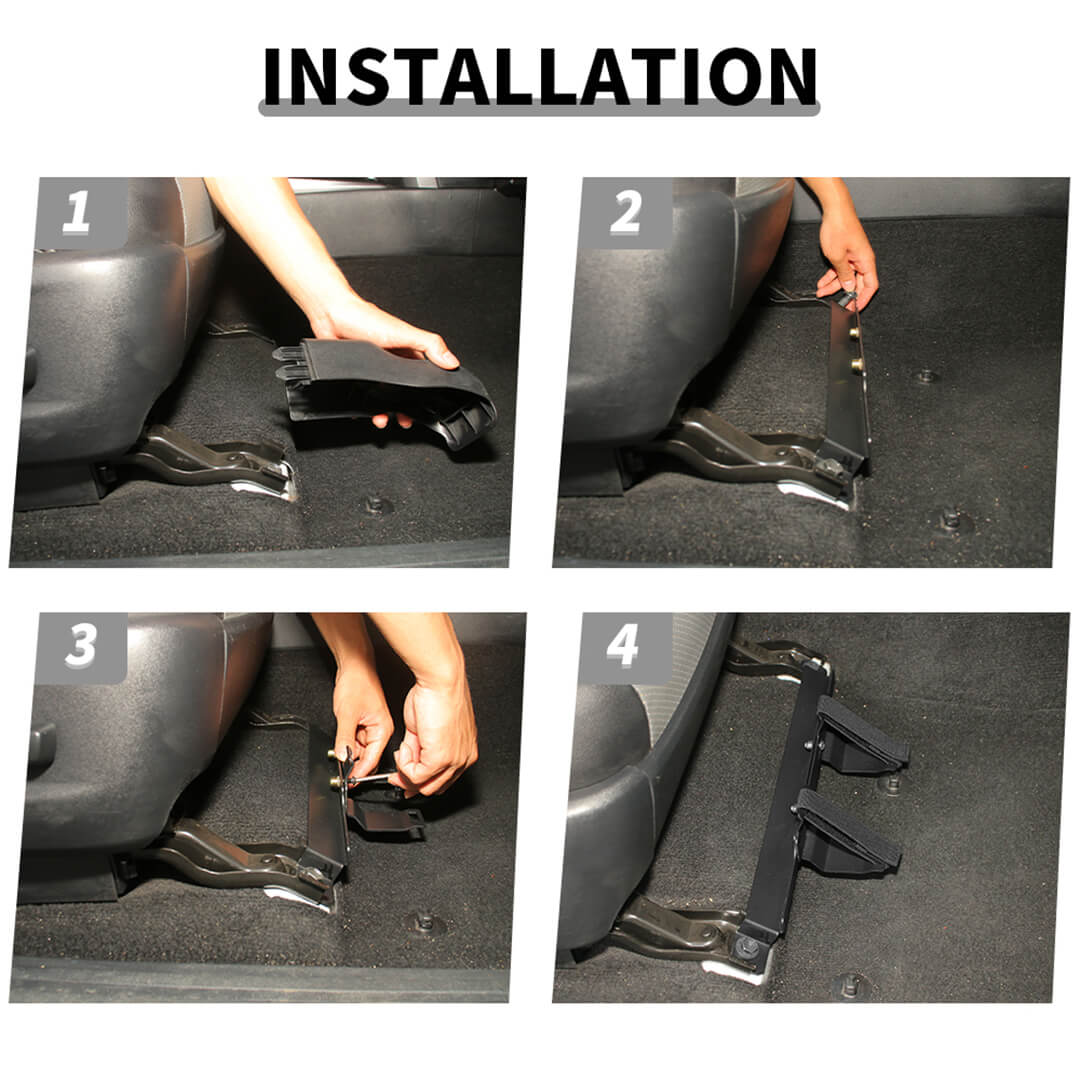 INSTALLATION

1

2

3

4