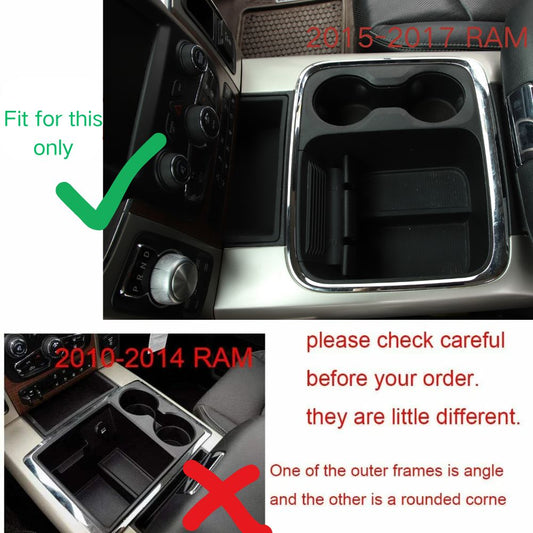 2015-2017 RAM

Fit for this only

P R N D

2010-2014 RAM

please check careful before your order.

they are little different.

One of the outer frames is angle and the other is a rounded corne