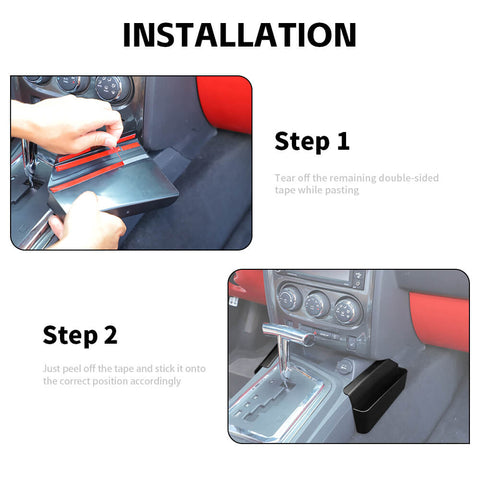 INSTALLATION

Step 1

Tear off the remaining double-sided tape while pasting

Step 2

Just peel off the tape and stick it onto the correct position accordingly