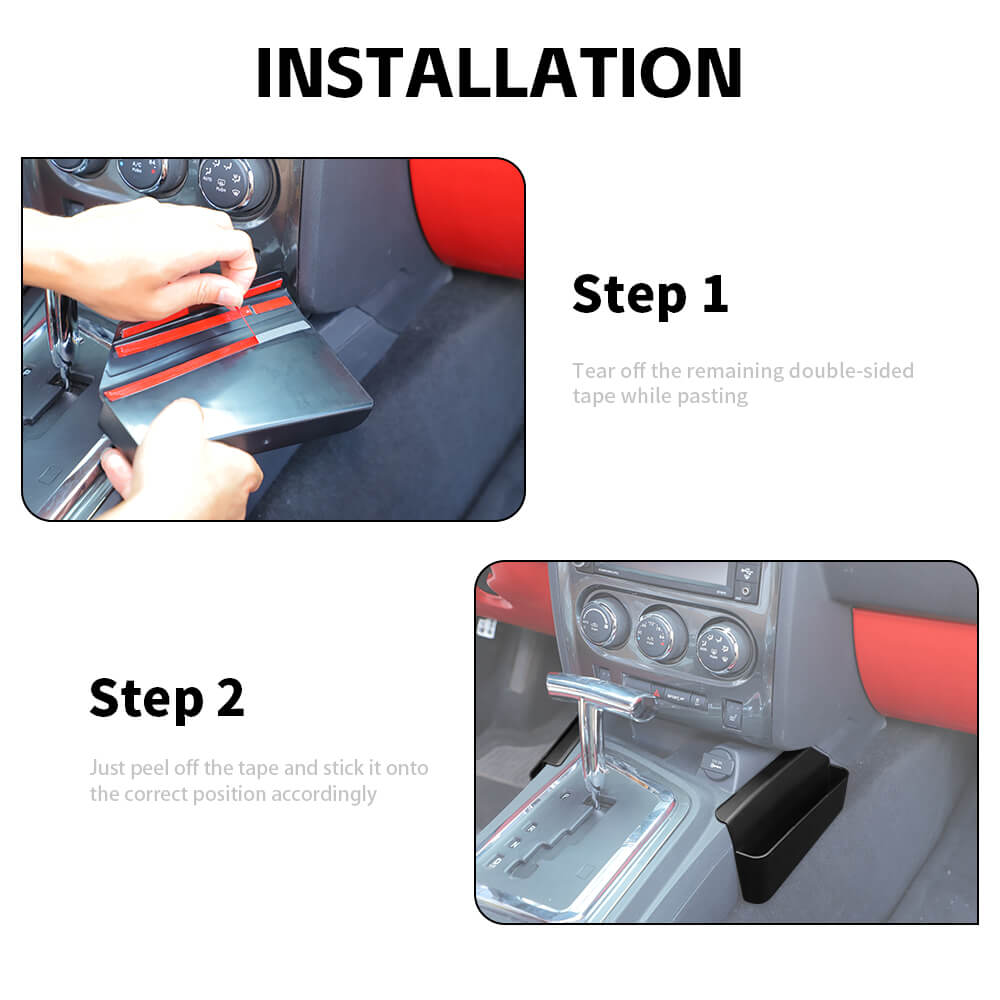 INSTALLATION

Step 1

Tear off the remaining double-sided tape while pasting

Step 2

Just peel off the tape and stick it onto the correct position accordingly