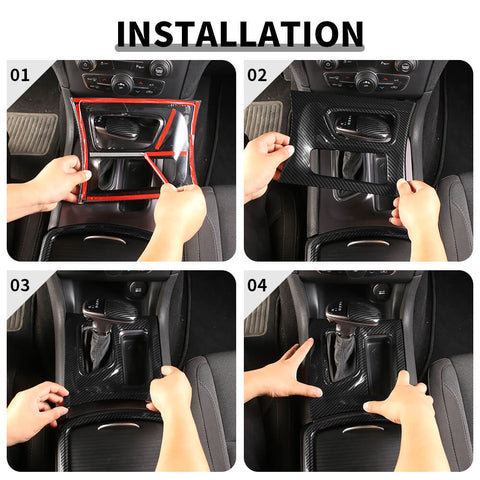 INSTALLATION

01

02

03

04