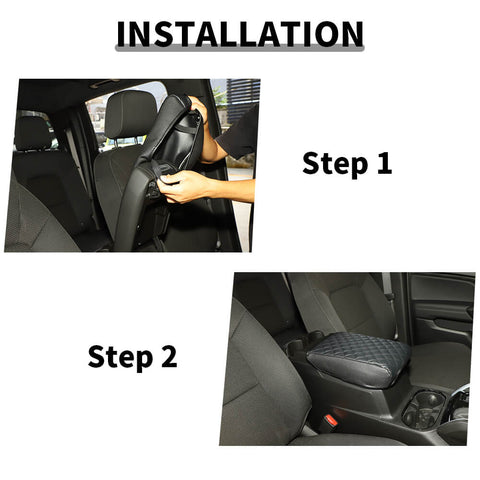 INSTALLATION

Step 1

Step 2