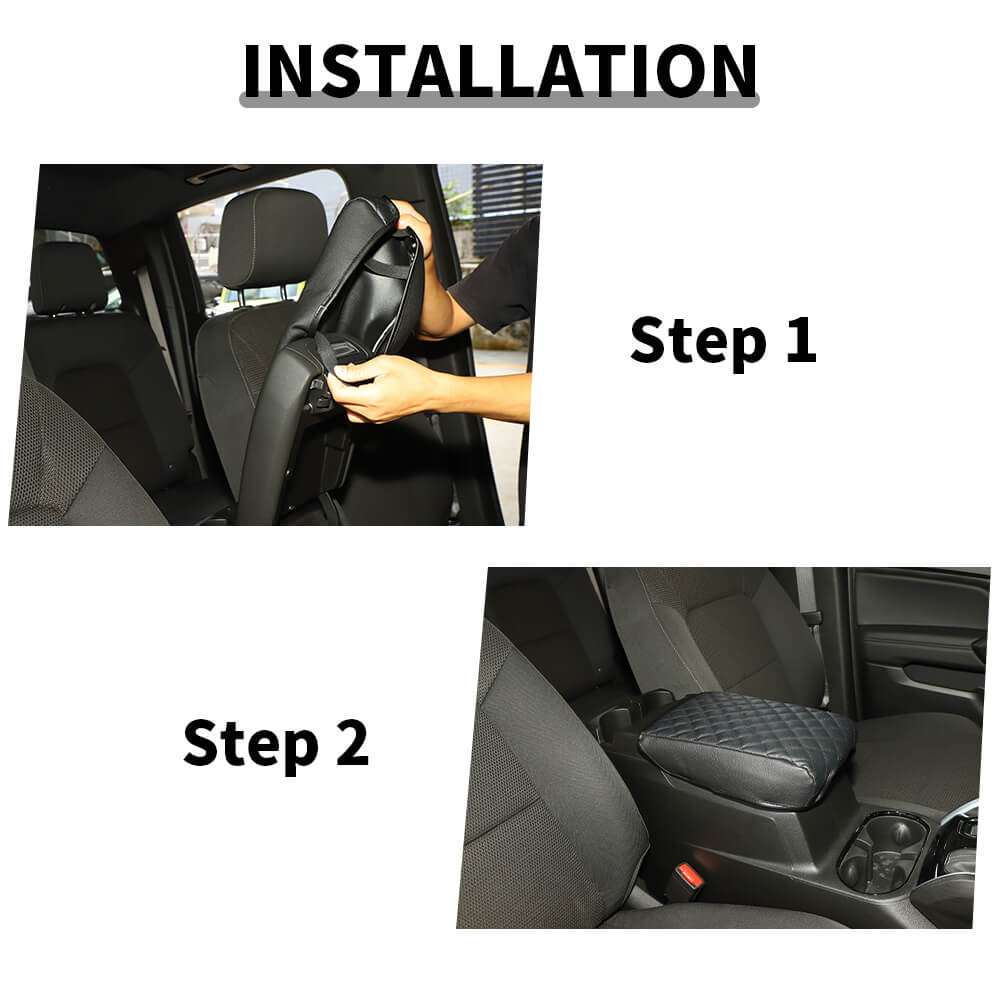 INSTALLATION

Step 1

Step 2