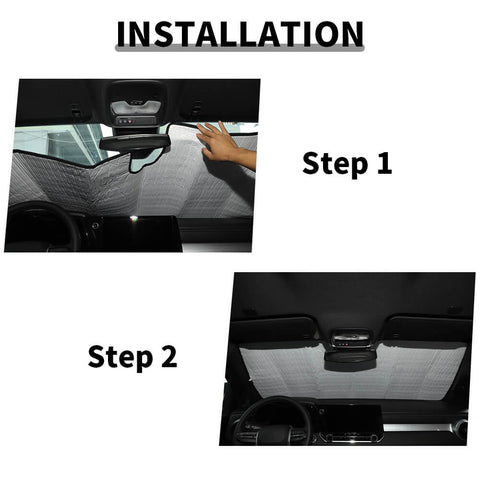 INSTALLATION

Step 1

Step 2