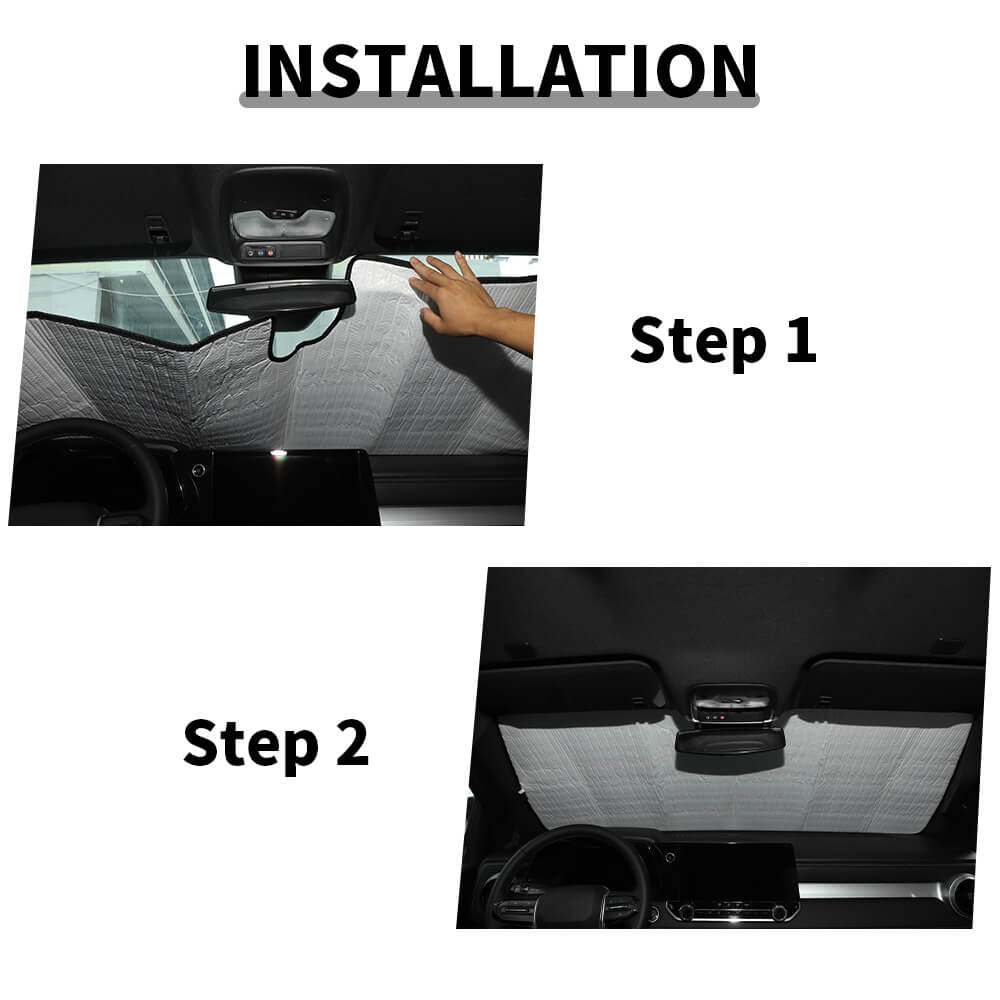 INSTALLATION

Step 1

Step 2