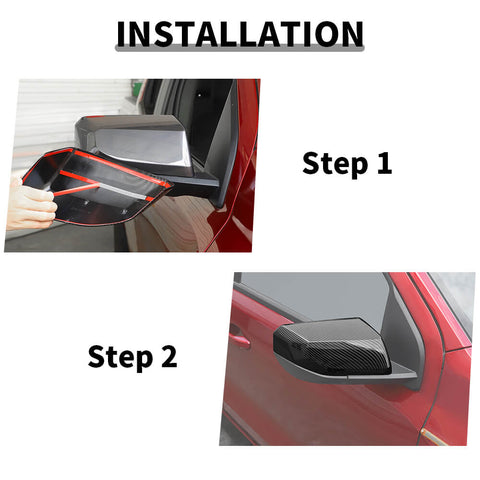 INSTALLATION

Step 1

Step 2