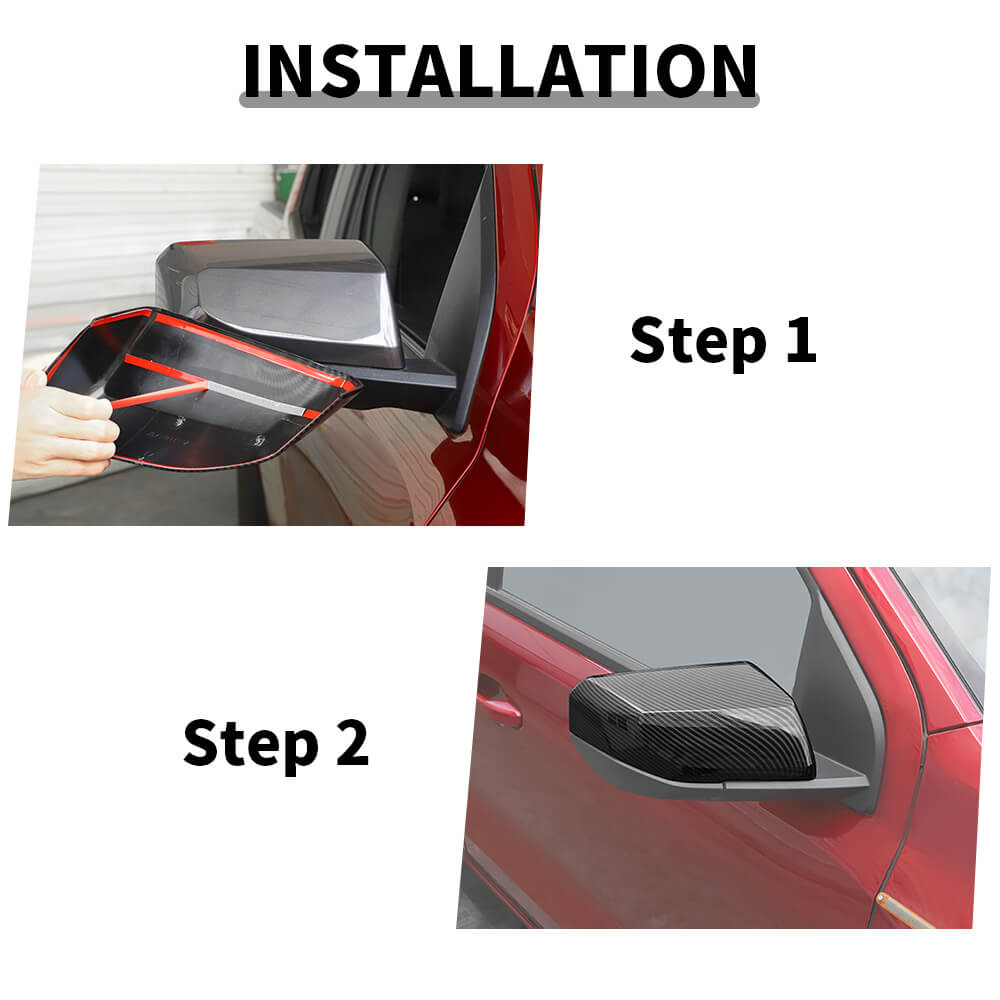 INSTALLATION

Step 1

Step 2