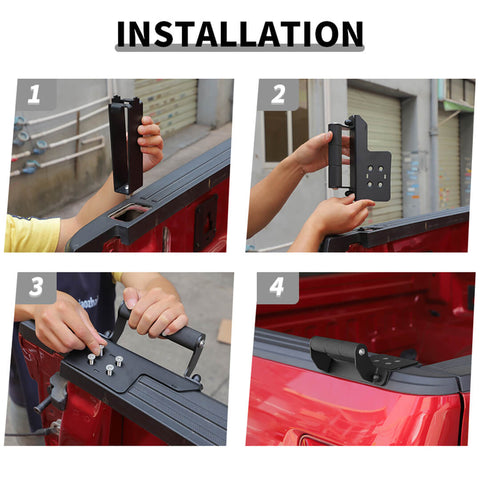 INSTALLATION

1

2

3

4