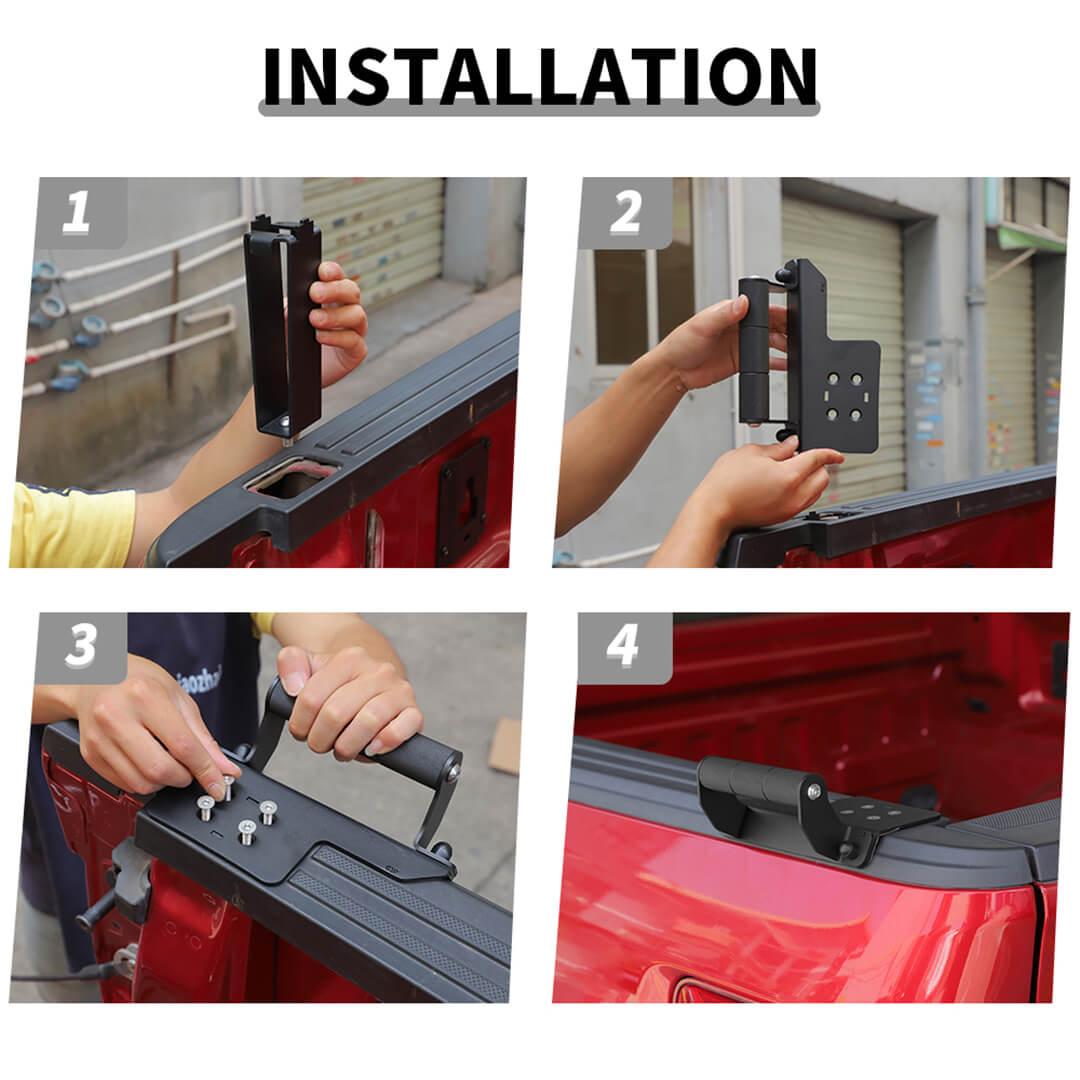 INSTALLATION

1

2

3

4