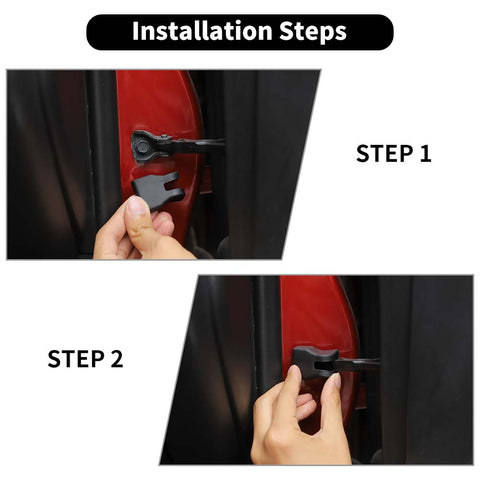 Installation Steps

STEP 1

STEP 2