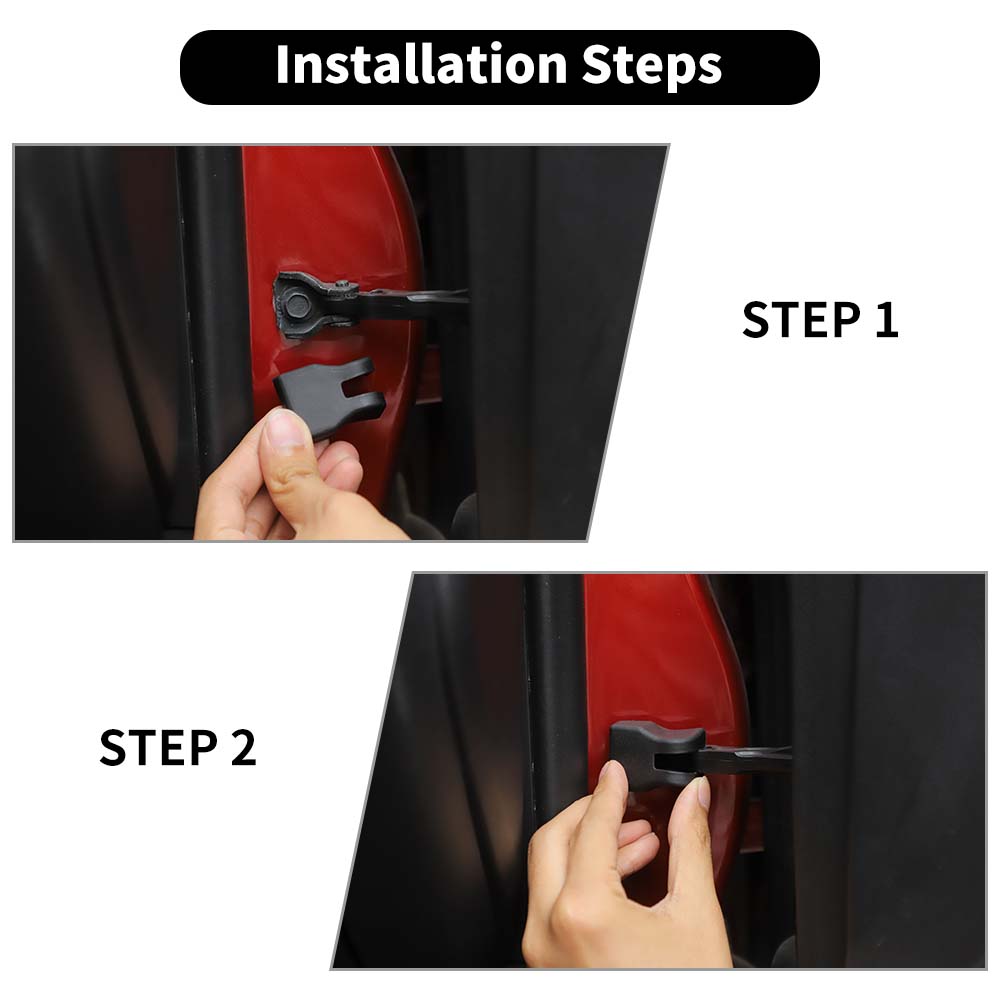 Installation Steps

STEP 1

STEP 2