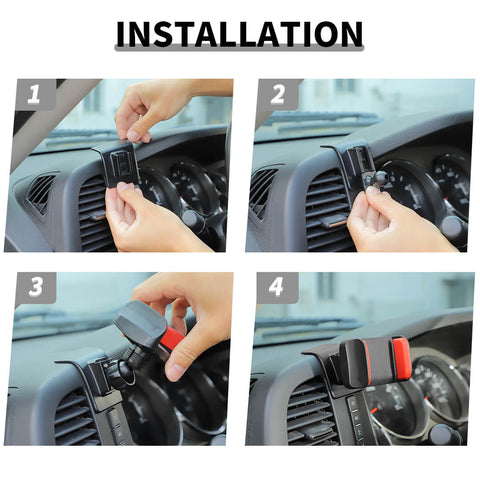 INSTALLATION

1

2

3

4