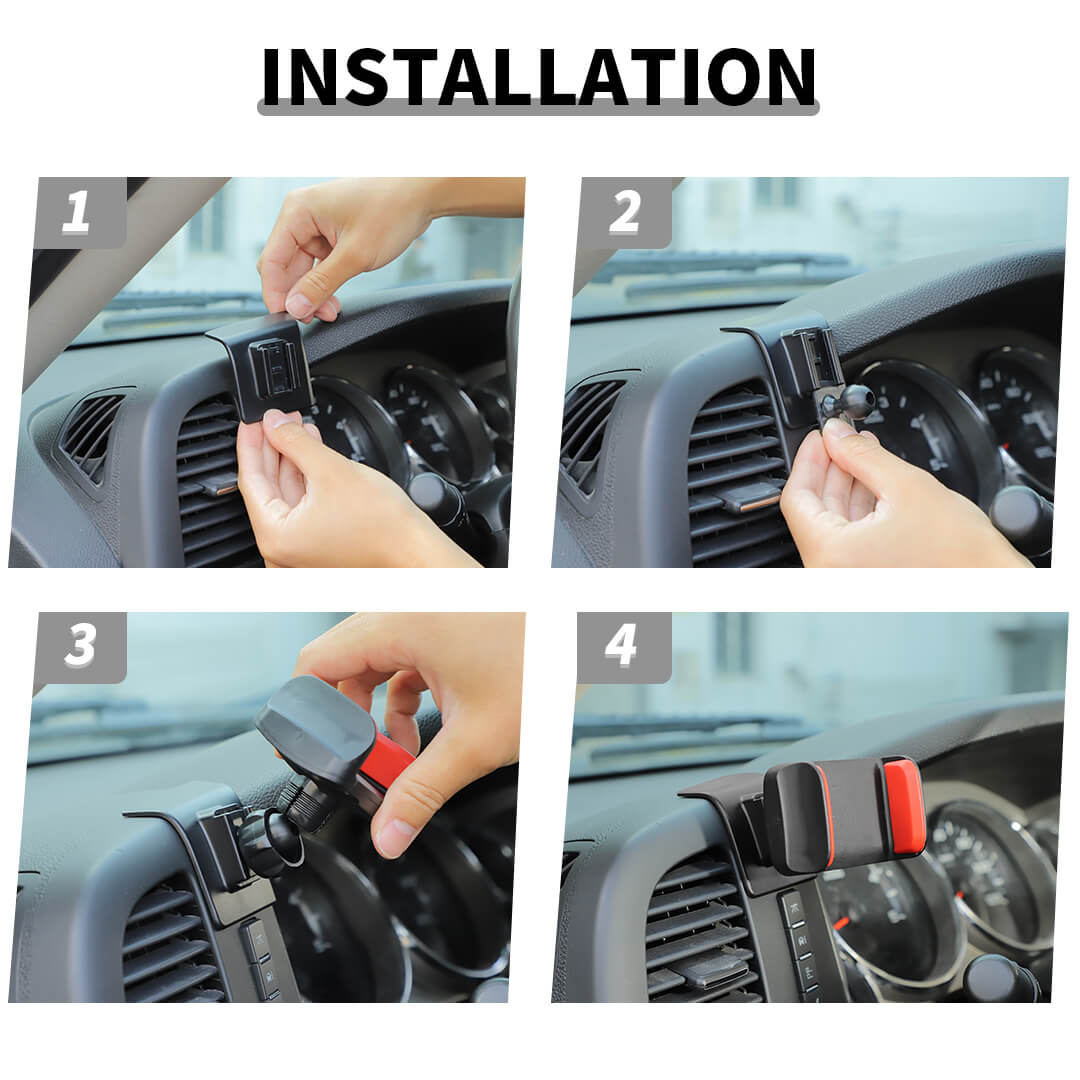 INSTALLATION

1

2

3

4