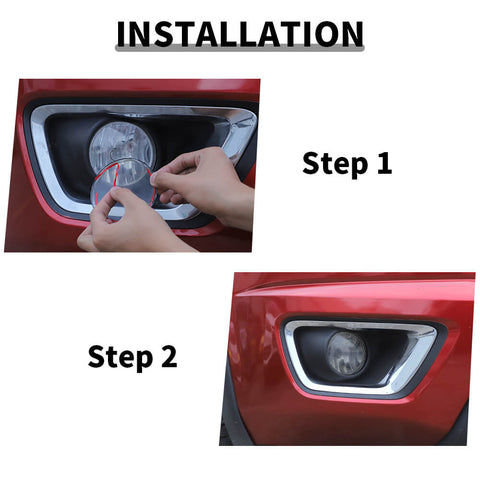 INSTALLATION

Step 1

Step 2