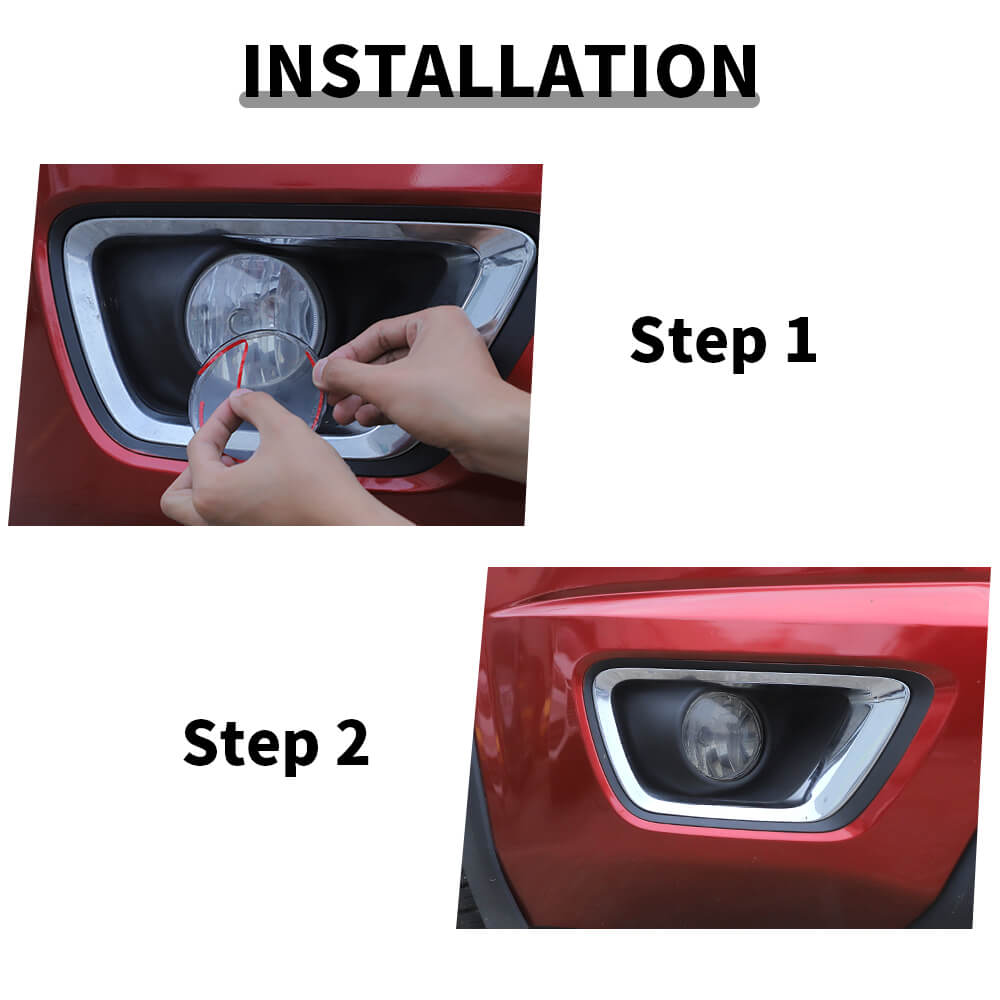 INSTALLATION

Step 1

Step 2