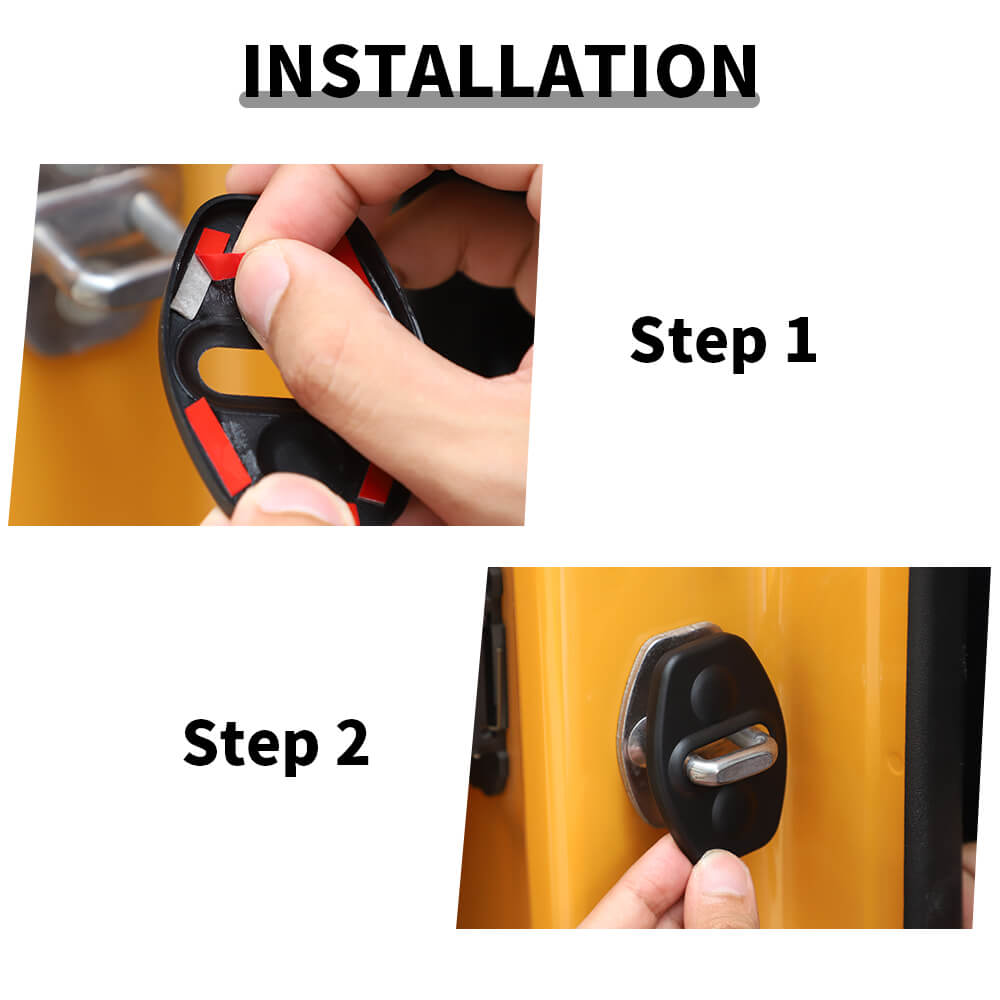 INSTALLATION

Step 1

Step 2