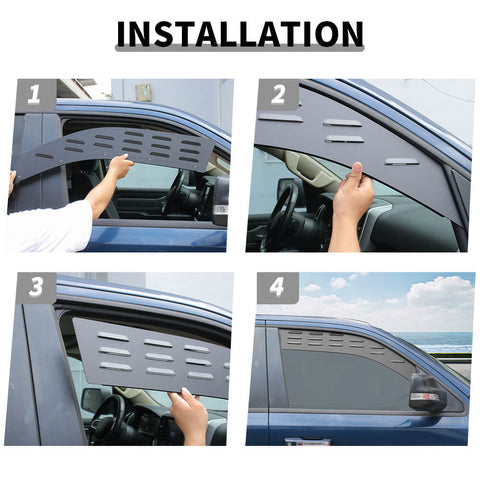 INSTALLATION

1

2

3

4