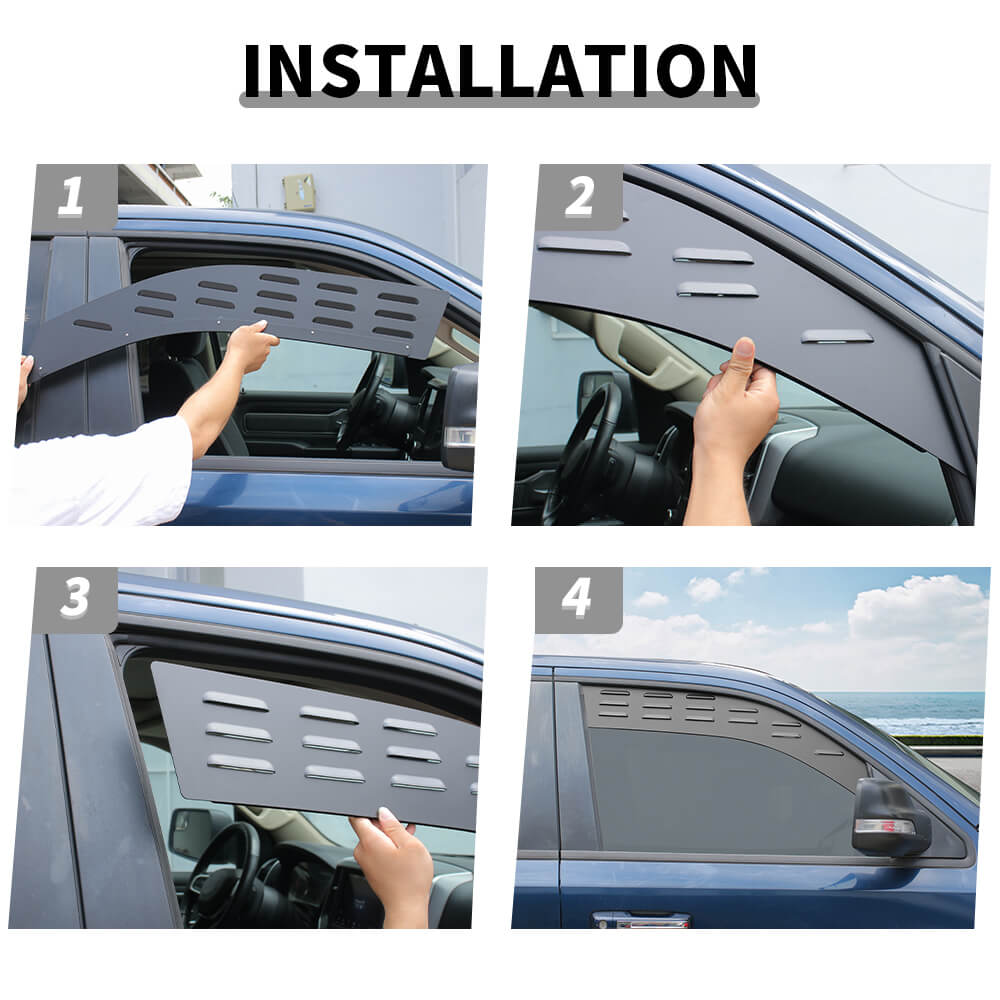 INSTALLATION

1

2

3

4