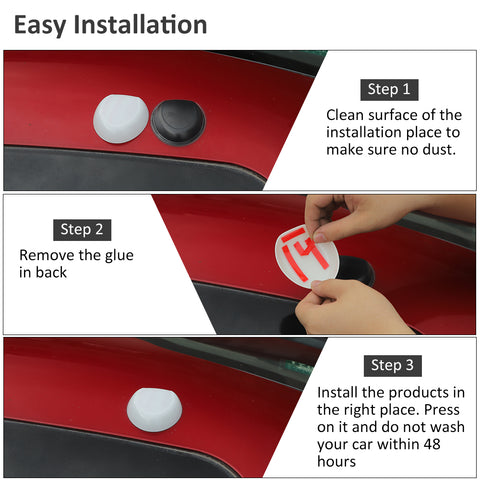 Easy Installation

Step 1
Clean surface of the installation place to make sure no dust.

Step 2
Remove the glue in back

Step 3
Install the products in the right place. Press on it and do not wash your car within 48 hours