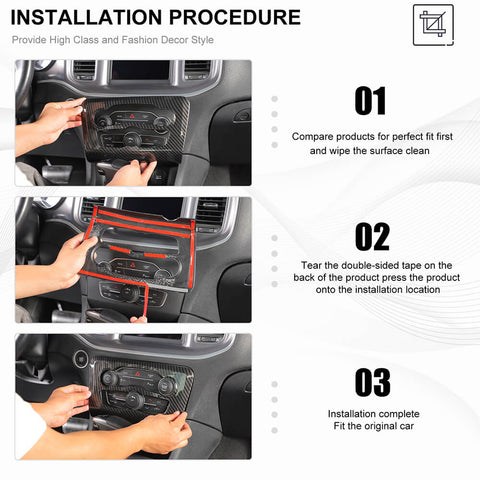 INSTALLATION PROCEDURE
Provide High Class and Fashion Decor Style

01
Compare products for perfect fit first and wipe the surface clean

02
Tear the double-sided tape on the back of the product press the product onto the installation location

03
Installation complete
Fit the original car