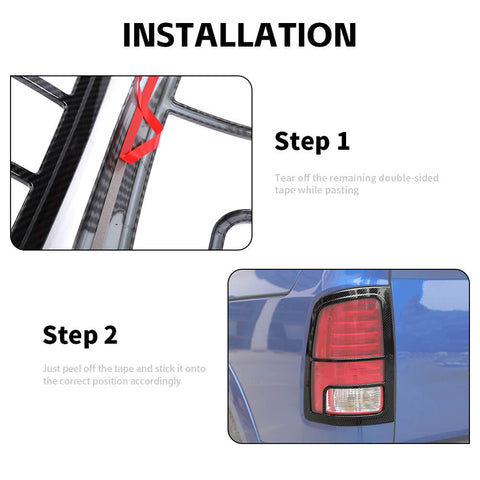 INSTALLATION

Step 1

Tear off the remaining double-sided tape while pasting

Step 2

Just peel off the tape and stick it onto the correct position accordingly