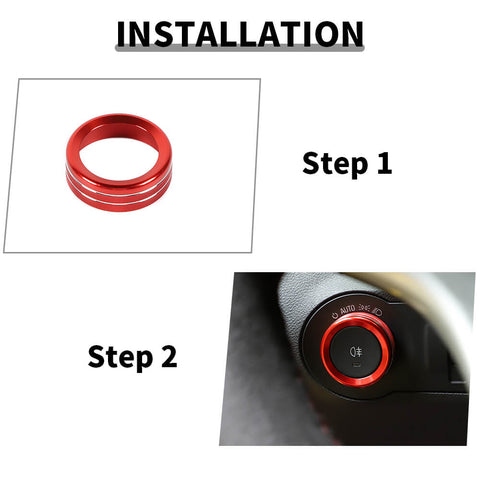 INSTALLATION

Step 1

Step 2

AUTO