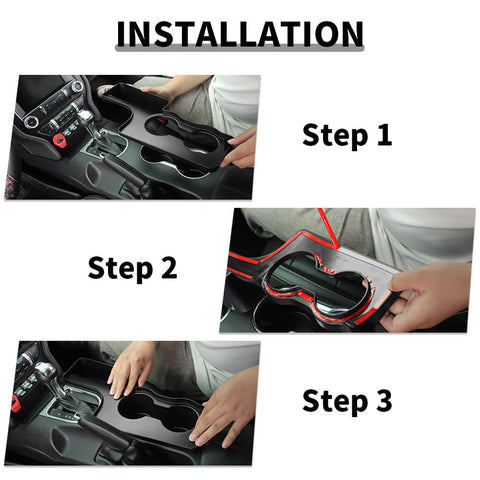 INSTALLATION

Step 1

Step 2

Step 3