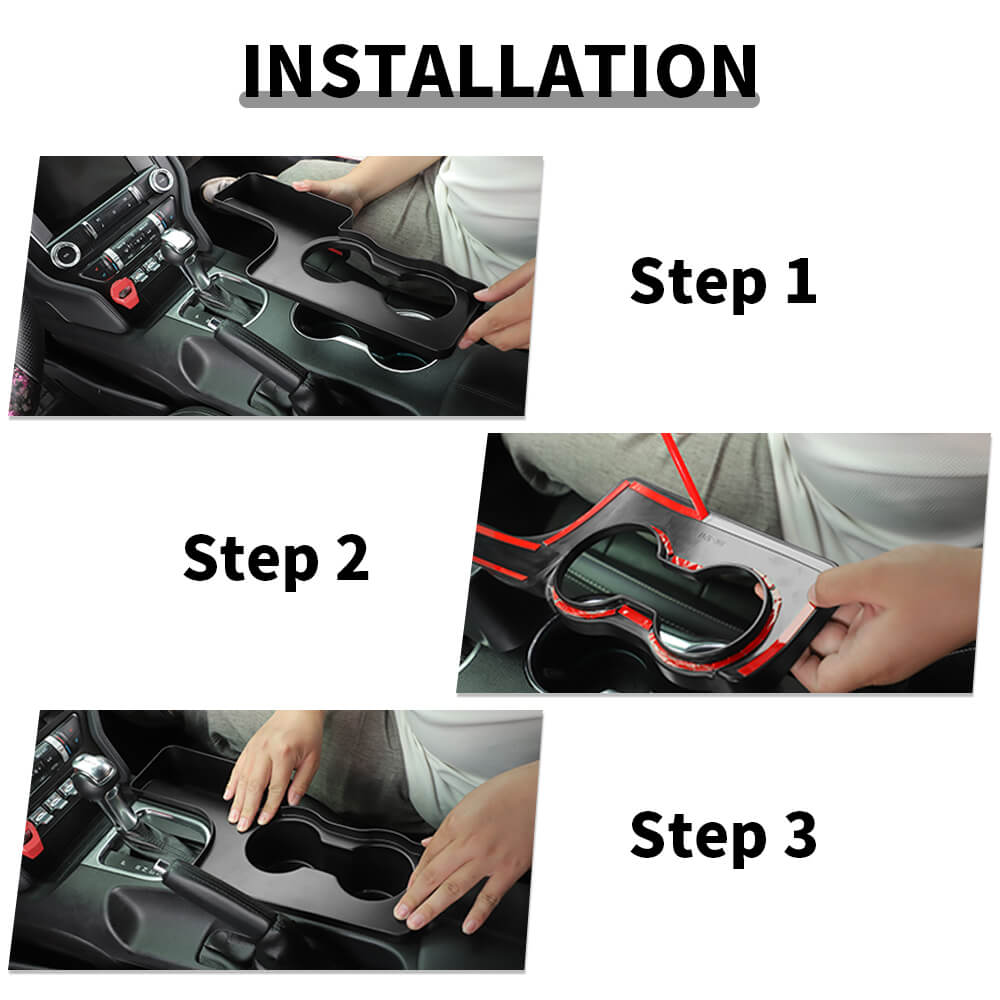 INSTALLATION

Step 1

Step 2

Step 3