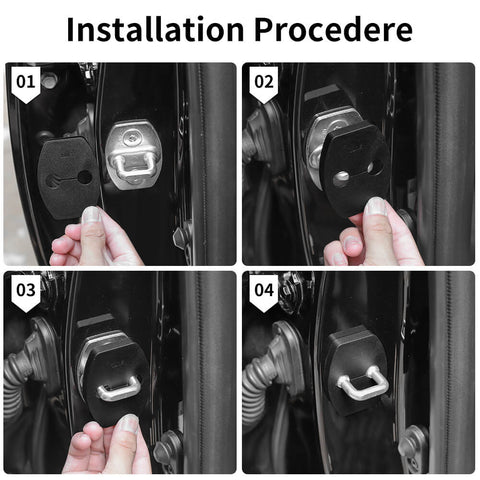 Installation Procedere

01

02

03

04