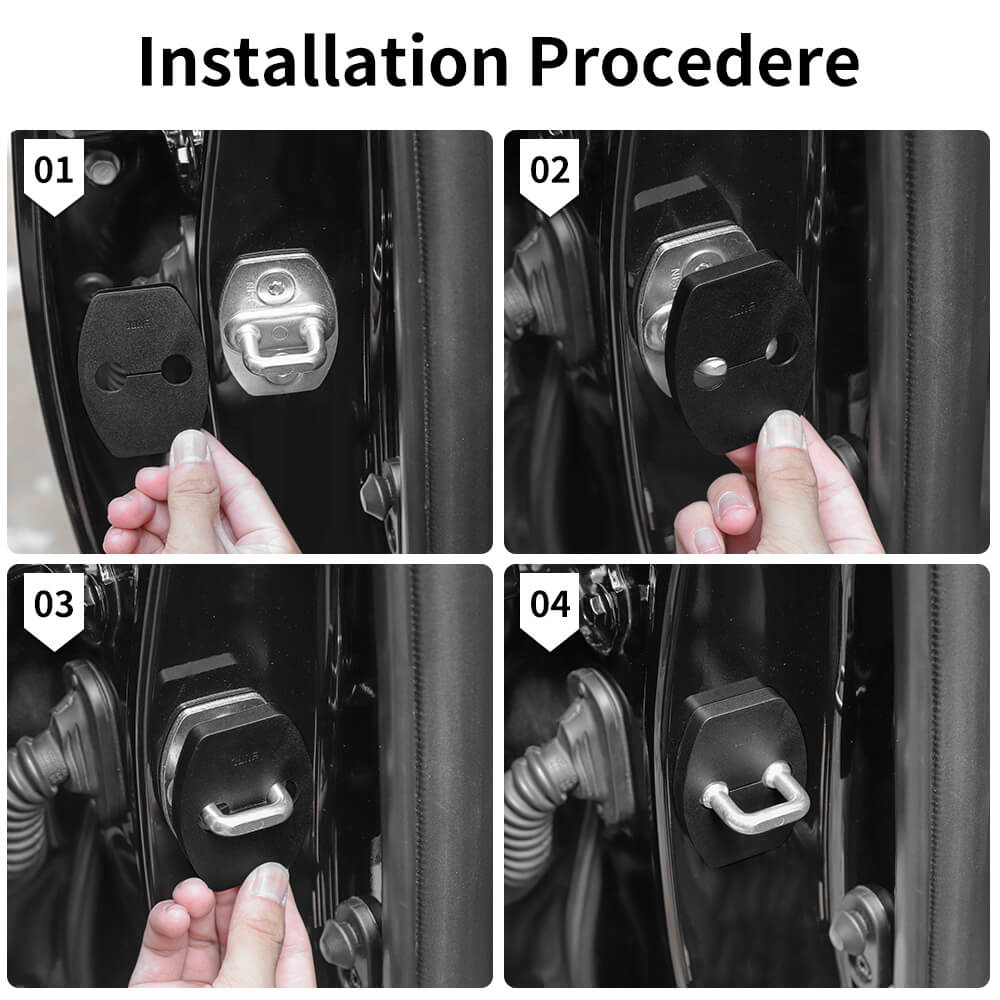 Installation Procedere

01

02

03

04