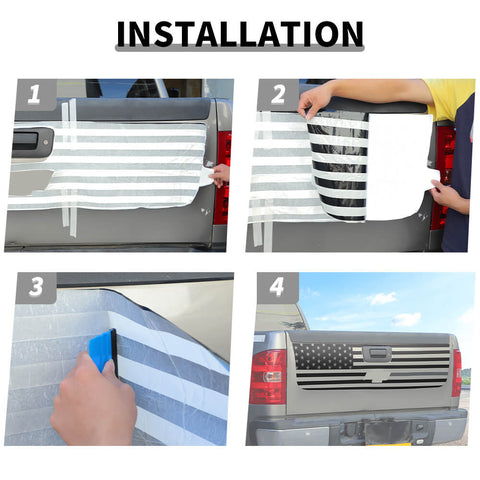 INSTALLATION

1

2

3

4