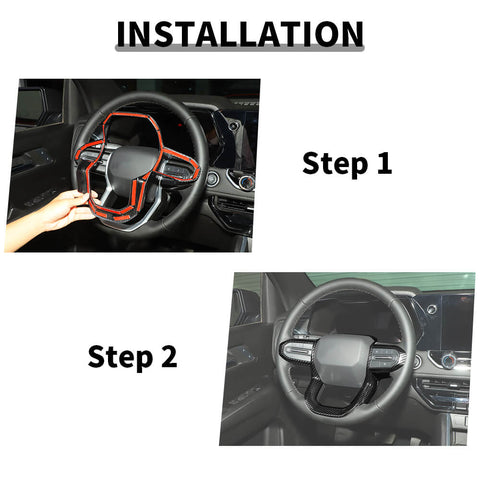 INSTALLATION

Step 1

Step 2