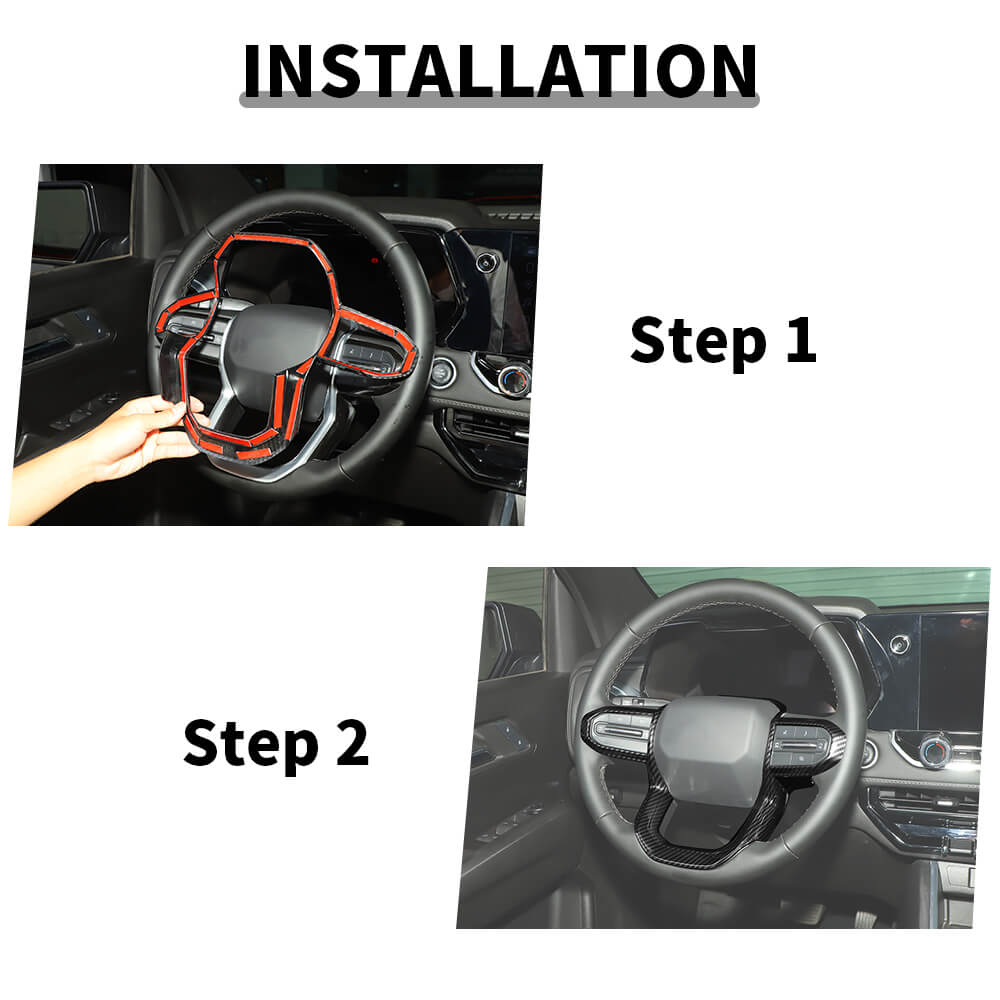 INSTALLATION

Step 1

Step 2