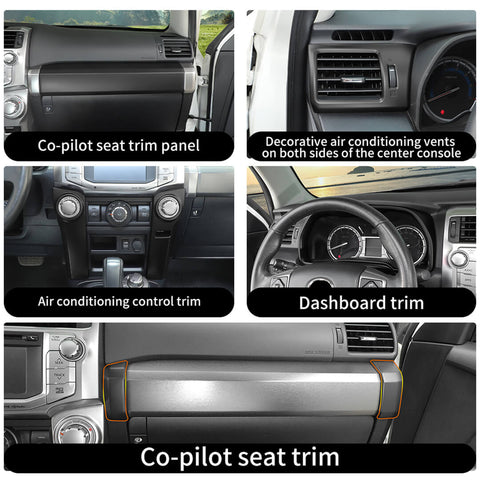 Co-pilot seat trim panel

Decorative air conditioning vents on both sides of the center console

Air conditioning control trim

Dashboard trim

Co-pilot seat trim