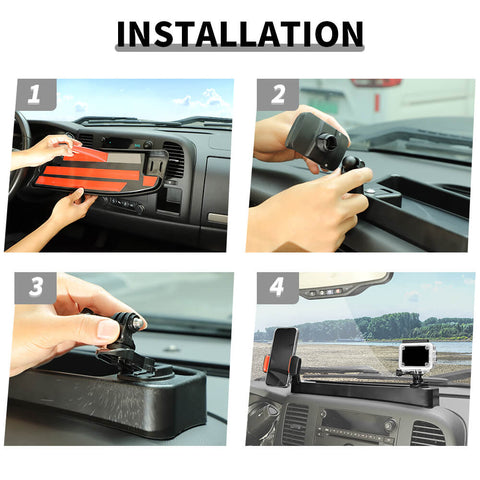 INSTALLATION

1

2

3

4