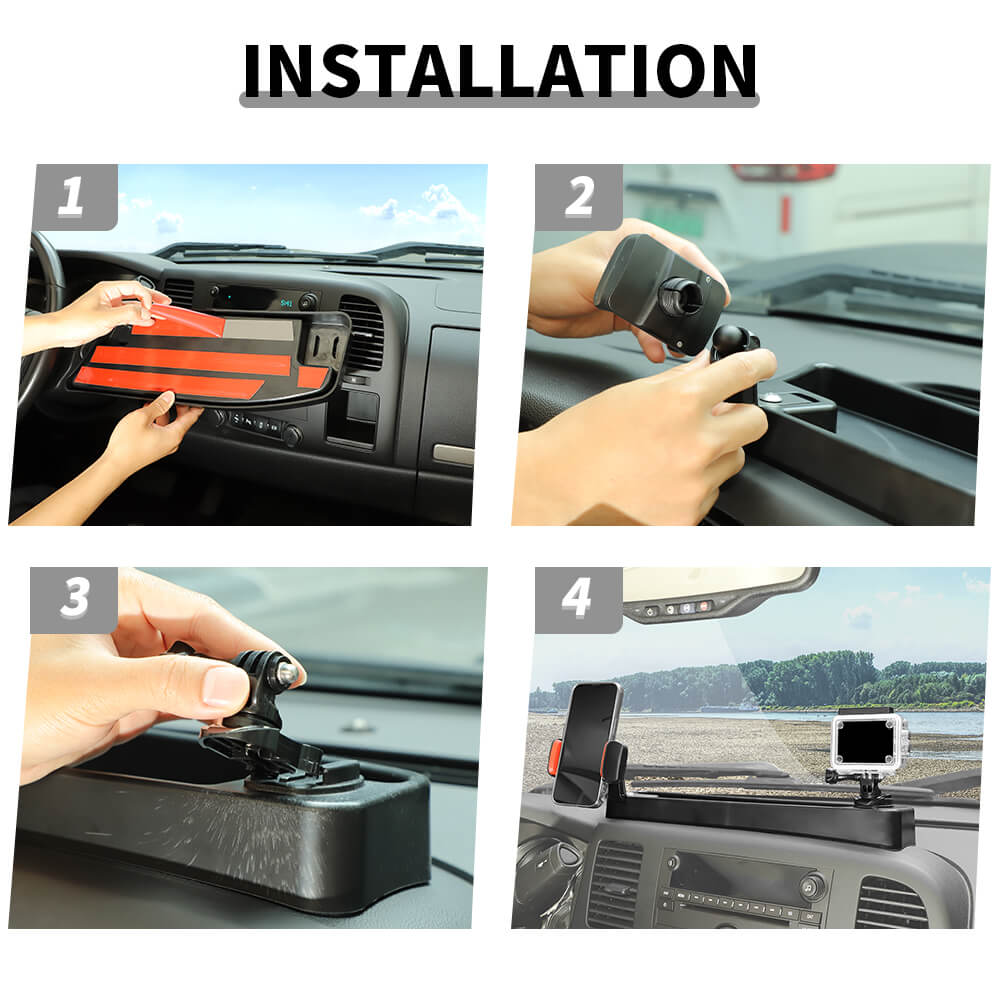 INSTALLATION

1

2

3

4