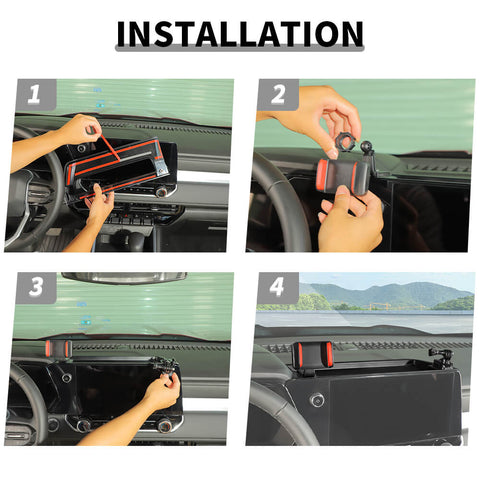 INSTALLATION

1

2

3

4